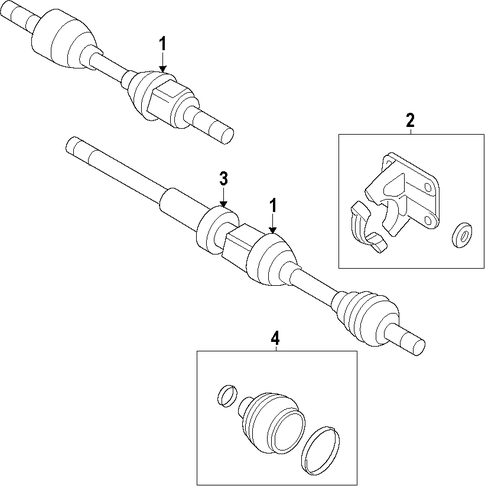 1

2

3

1

4