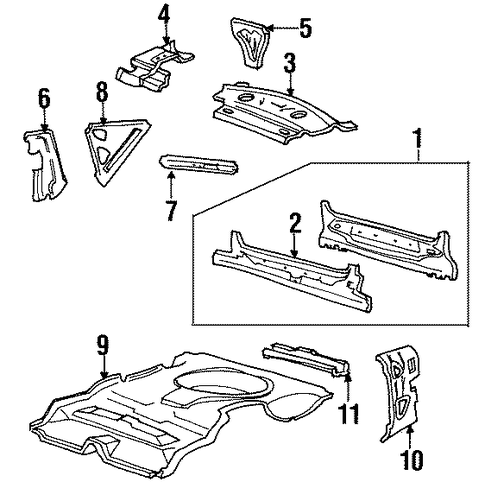 4
5
3
6
8
1
7
2
9
11
10