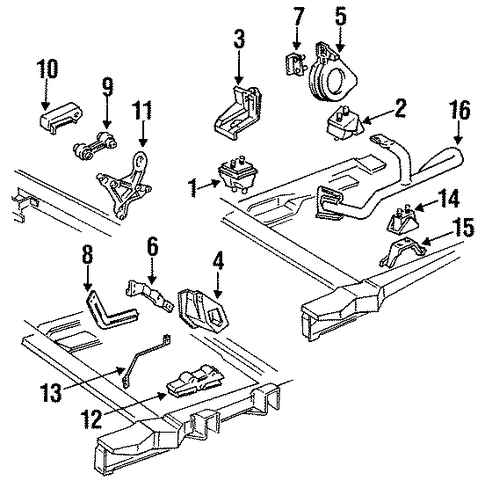 10
9
11
3
7
5
2
16
1
14
15
8
6
4
13
12