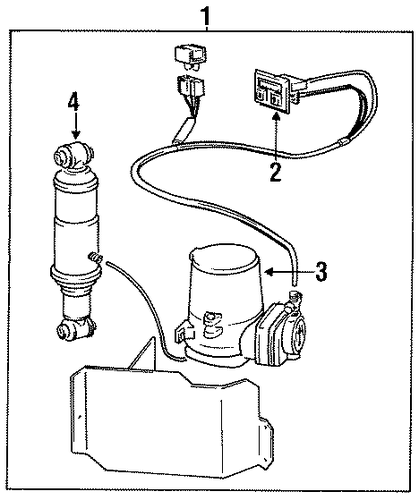 1
4
2
3