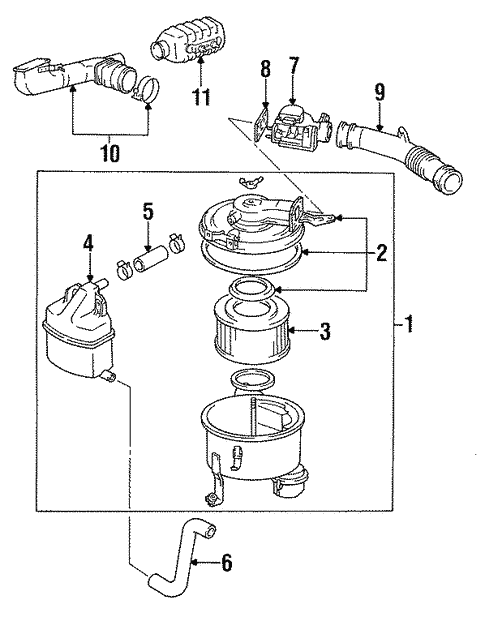 11
8
7
9
10
5
4
2
3
1
6