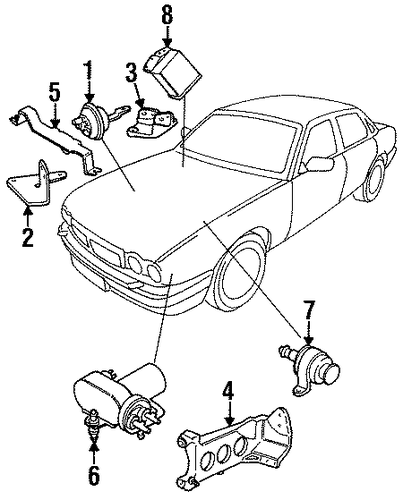 8
1
3
5
2
7
4
6