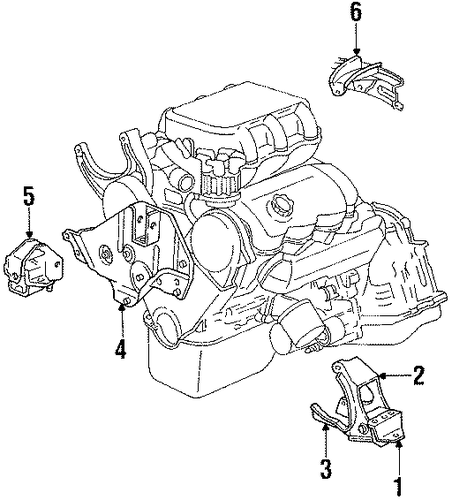 6
5
4
2
3
1