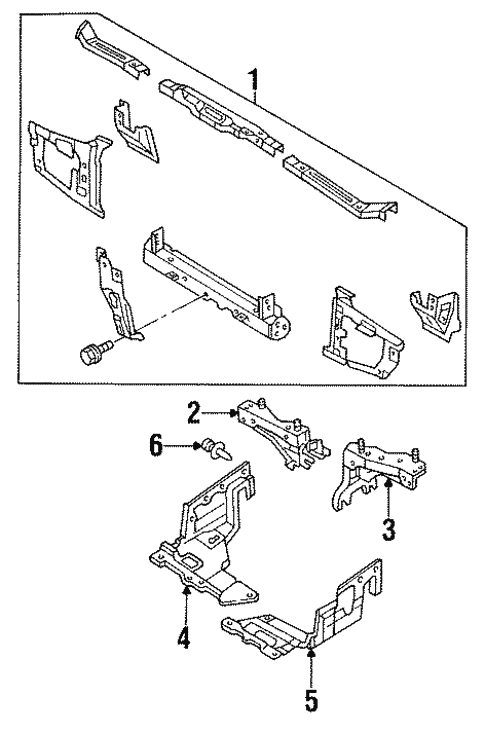 1
2
6
3
4
5