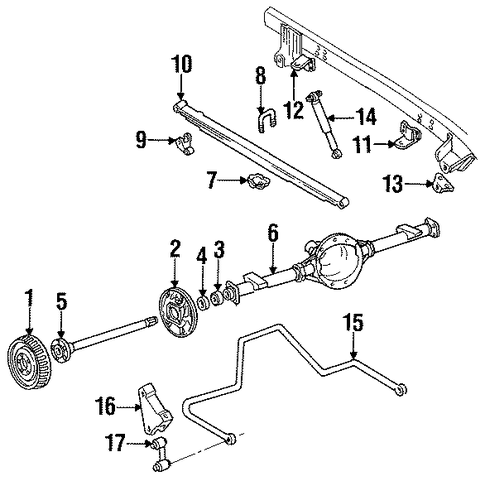 10
8
12
14
9
11
7
13
6
2
4
3
1
5
15
16
17