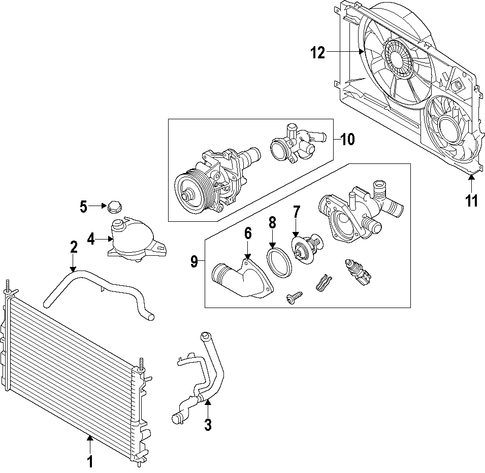 12
10
11
5
4
2
6
8
7
9
3
1