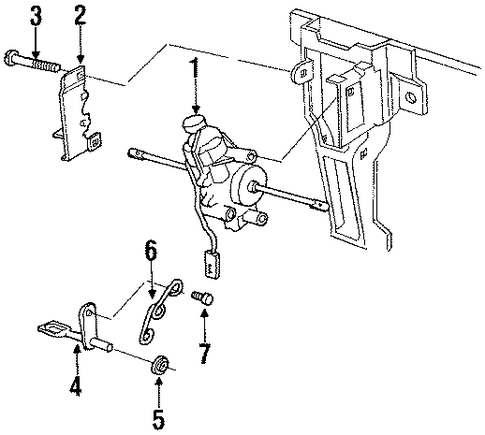 3
2
1
6
7
4
5