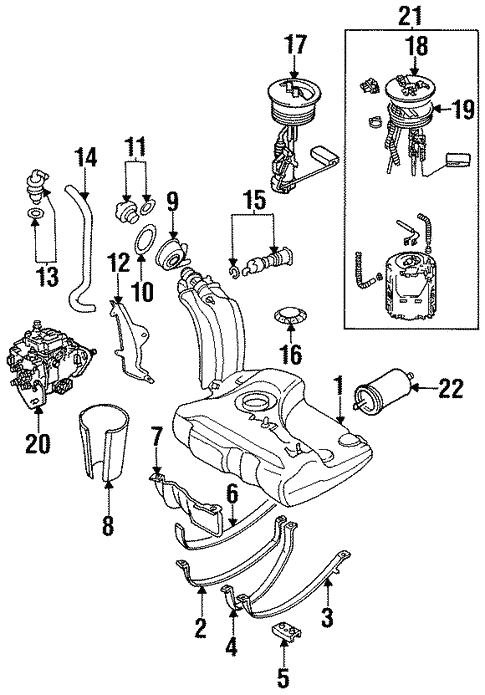 21
17
18
19
14
11
9
15
13
12
10
16
1
22
20
7
6
8
2
4
3
5