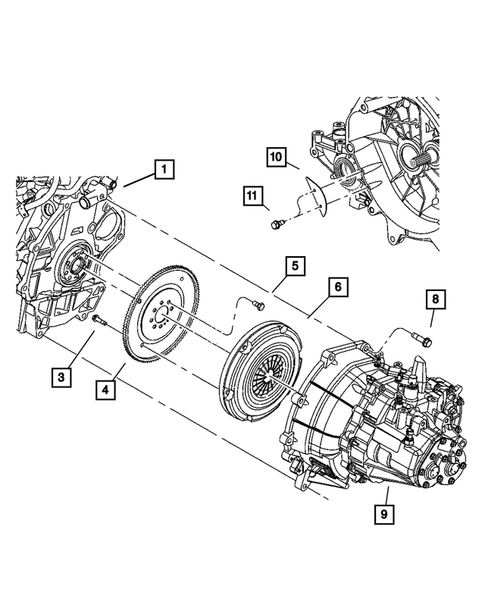 1
10
11
5
6
8
3
4
9