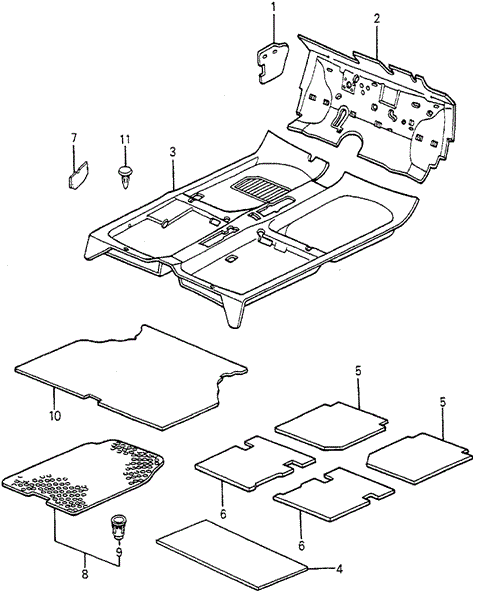 1
2
7
11
3
10
5
5
6
6
9
8
4