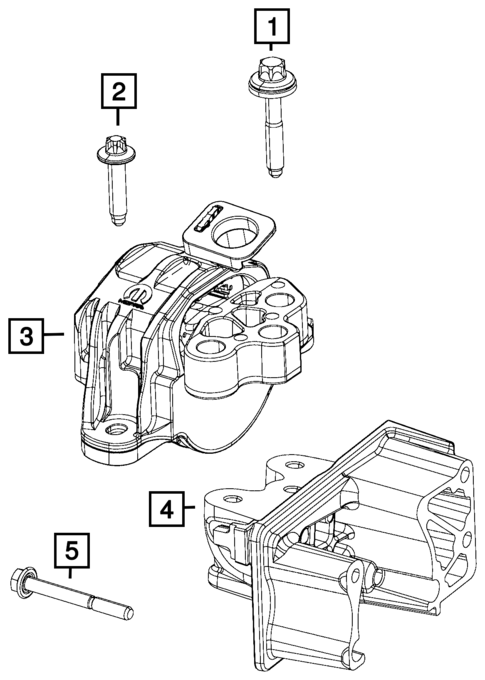 1
2
3
4
5