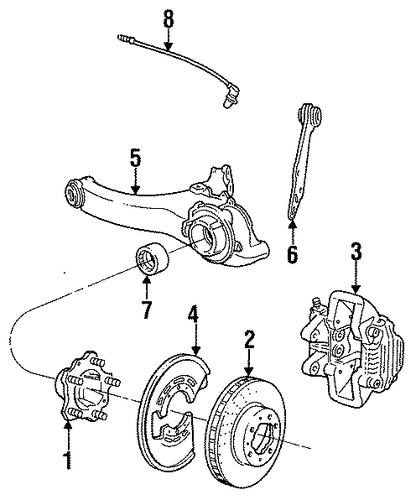 8

5

6

3

7

4

2

1