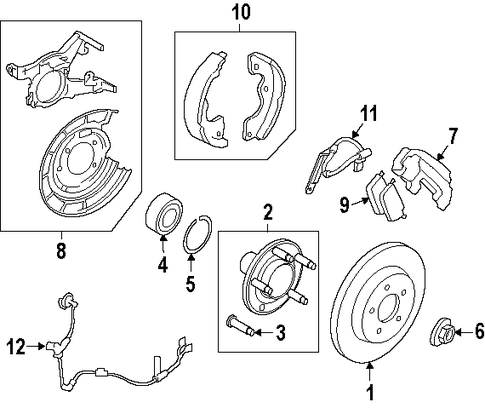 10
11
7
9
8
4
5
2
3
6
12
1