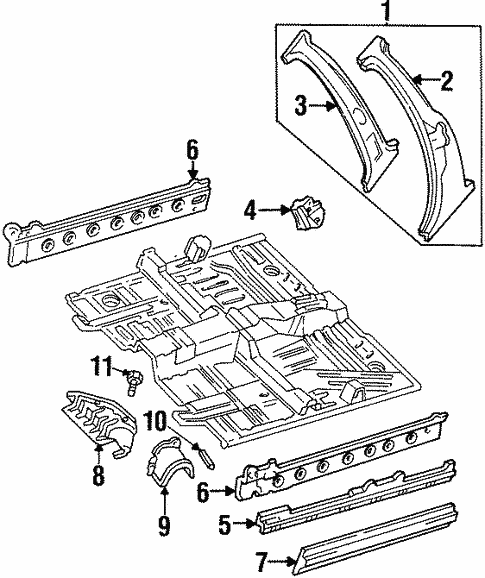 1
2
3
6
4
11
10
8
9
6
5
7