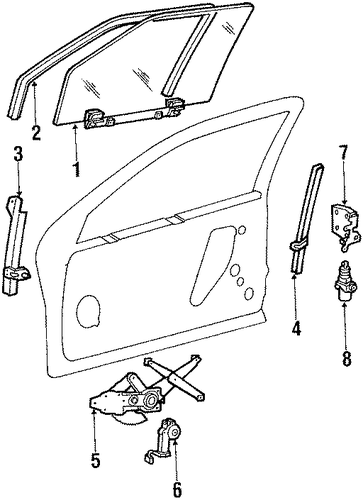 2
1
3
7
4
8
5
6