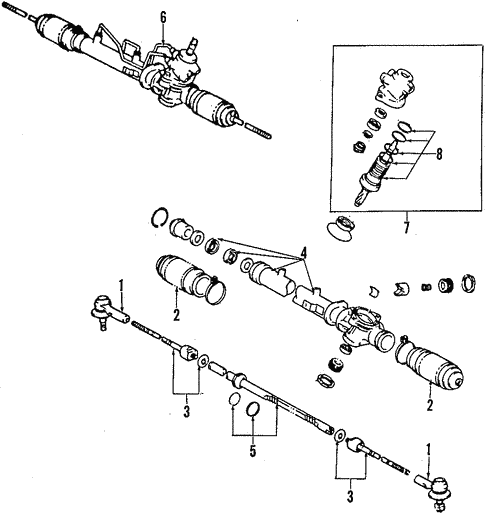 6
8
7
4
1
2
2
3
5
1
3