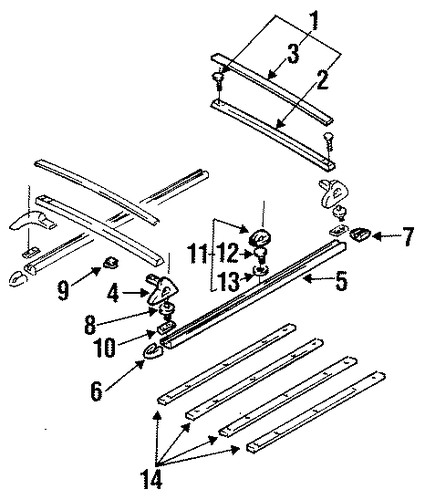 1
3
2
7
11
12
13
5
9
4
8
10
6
14