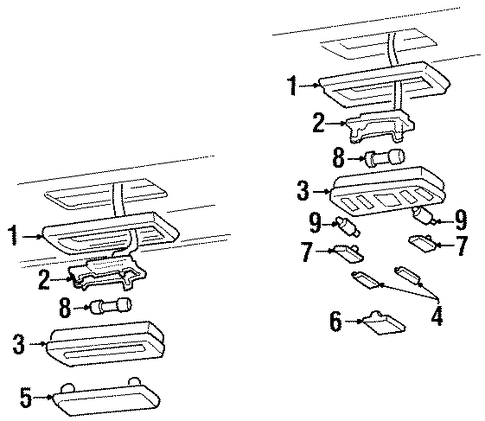 1
2
8
3
5
1
2
8
3
9
9
7
7
4
6