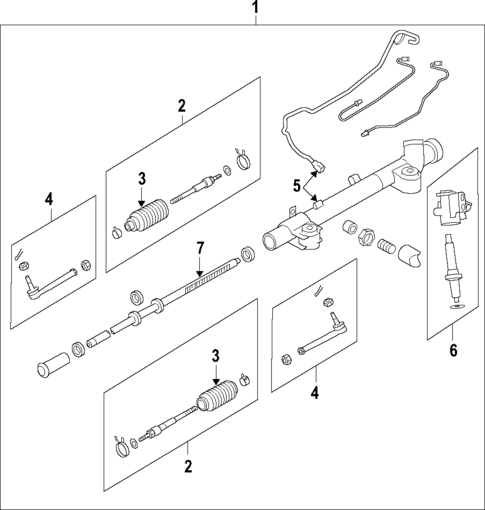 1
2
3
4
5
7
6
3
4
2