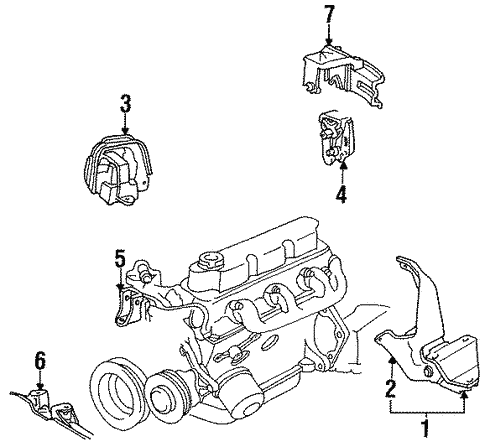 7
3
4
5
6
2
1