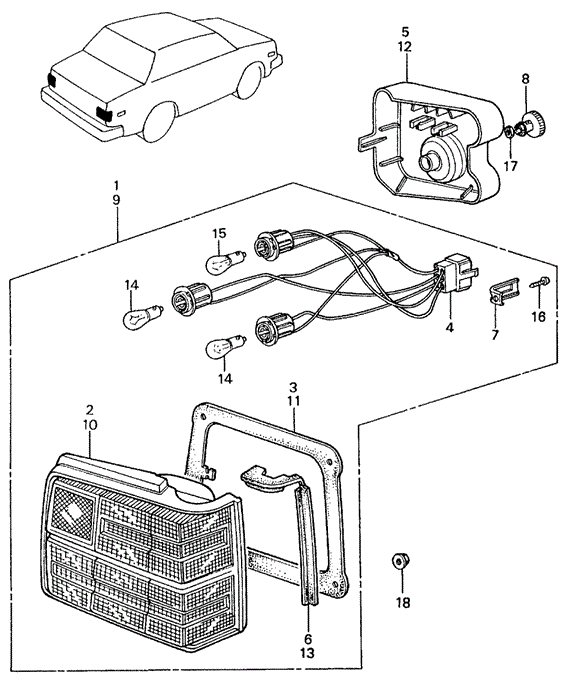 5
12
8
17
1
9
15
14
4
7
16
14
3
11
2
10
18
6
13