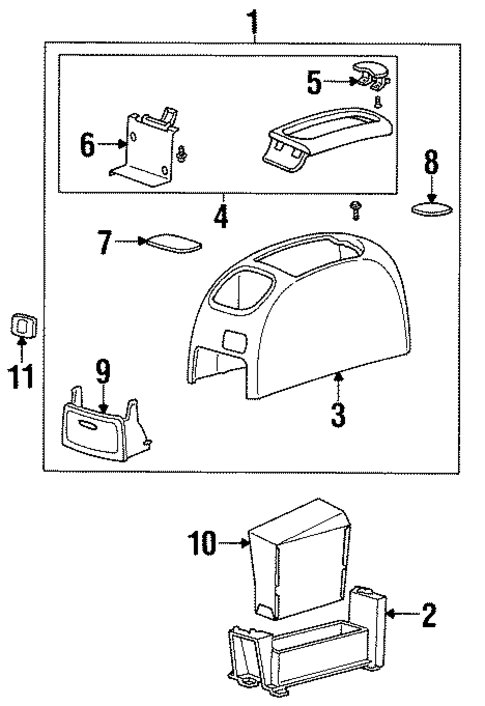 1
5
6
8
4
7
11
9
3
10
2