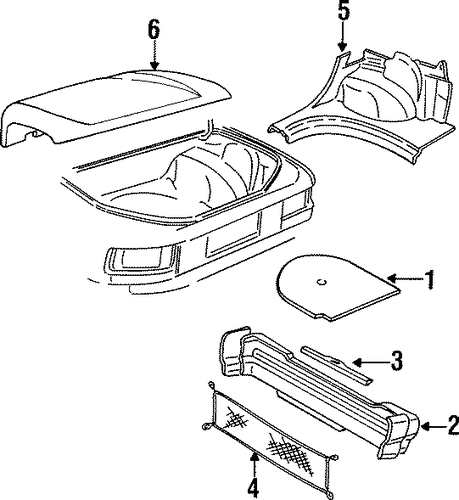 6
5
1
3
2
4