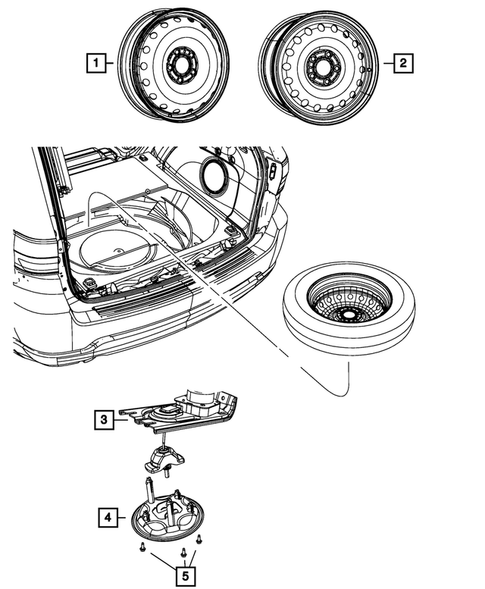 1
2
3
4
5