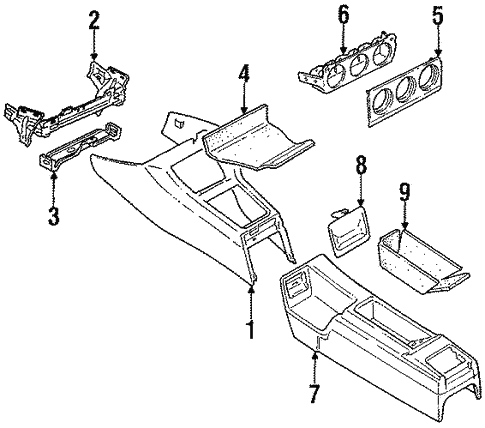 2
6
5
4
3
8
9
1
7