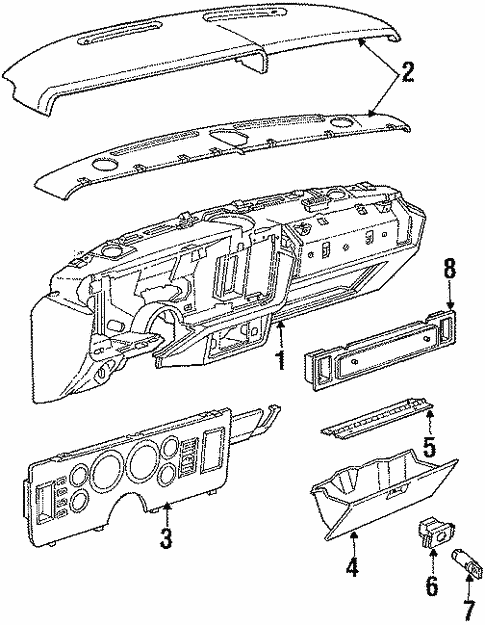 2
8
1
5
3
4
6
7