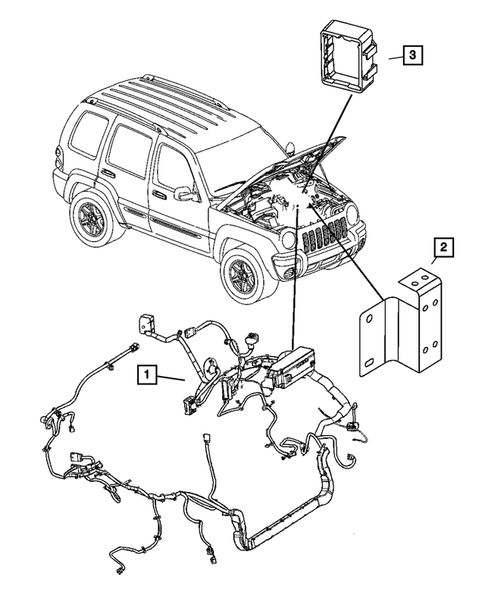 3

2

1