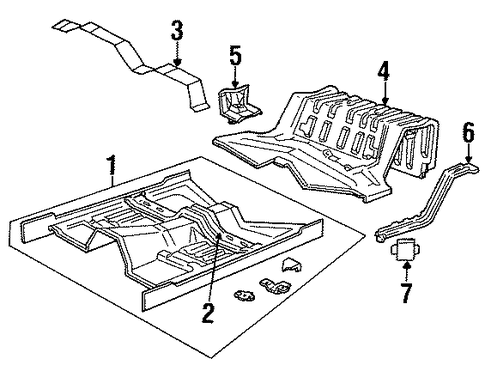 3
5
4
6
1
2
7