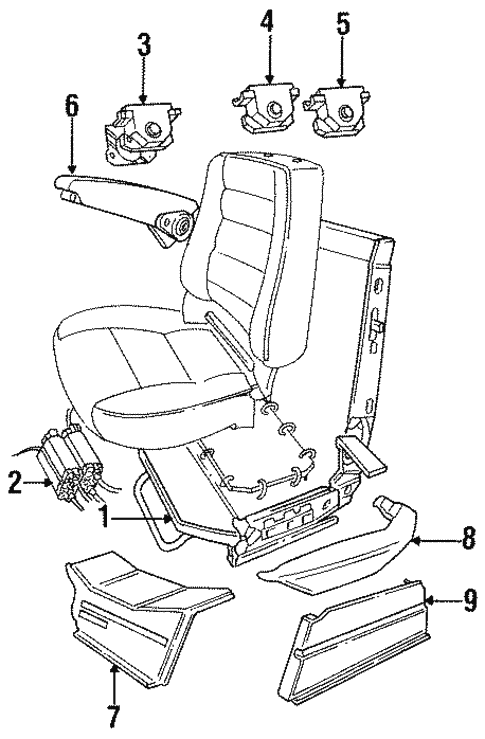 3
4
5
6
2
1
8
9
7