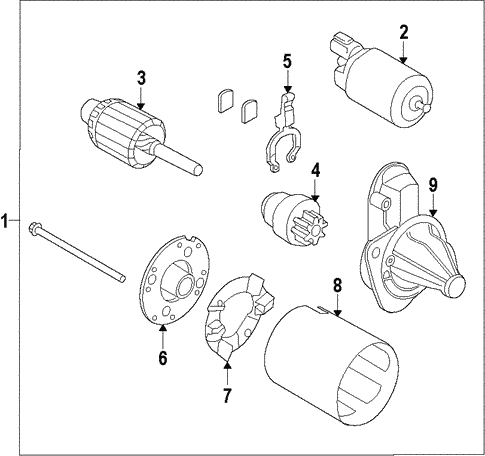 2
5
3
4
9
1
8
6
7