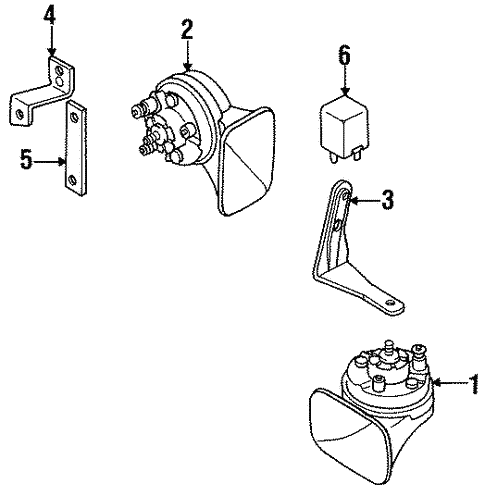 4
2
6
5
3
1