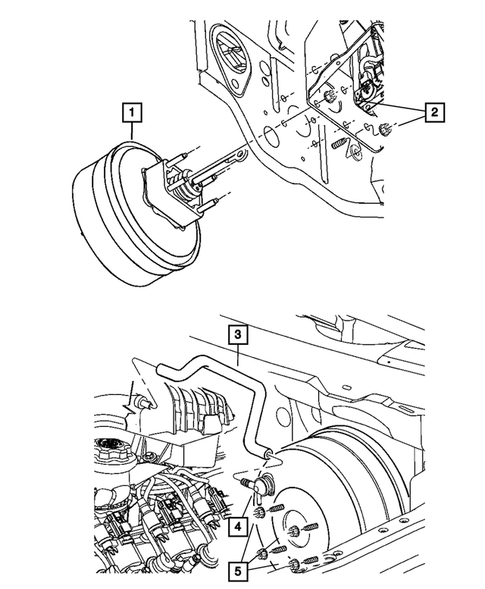 1
2
3
4
5