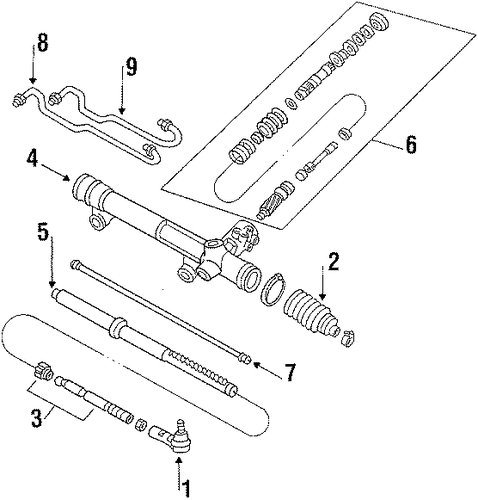 8
9
6
4
5
2
7
3
1