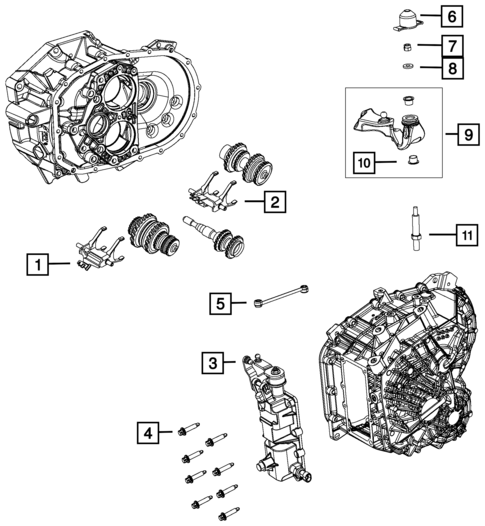 6
7
8
9
10
2
11
1
5
3
4