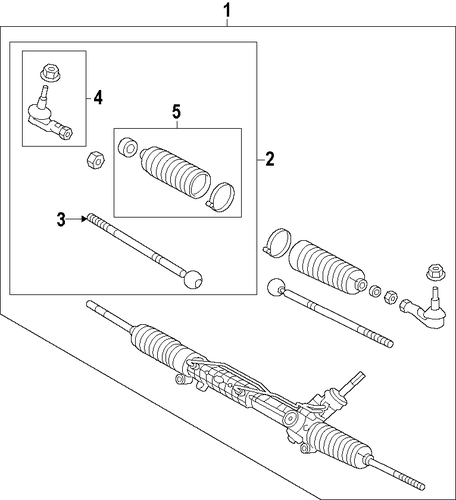 1
4
5
2
3