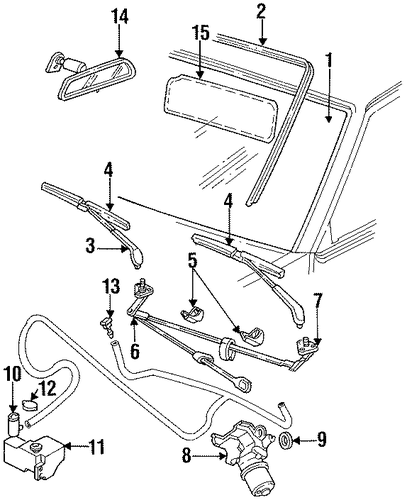 14
2
15
1
4
4
3
5
13
7
6
10
12
11
8
9