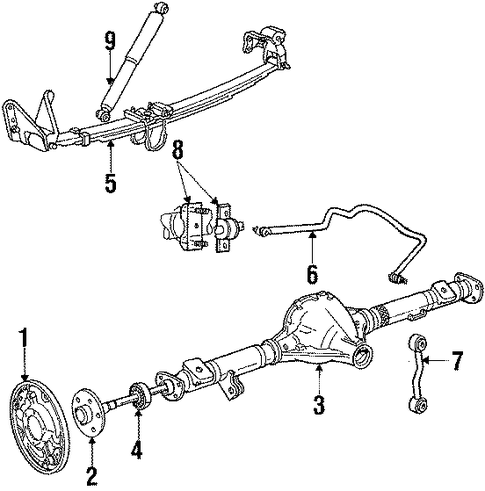 9
5
8
6
1
7
3
4
2