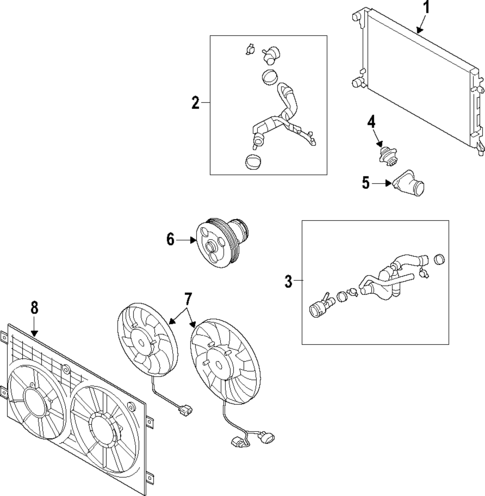 1
2
4
5
6
3
7
8