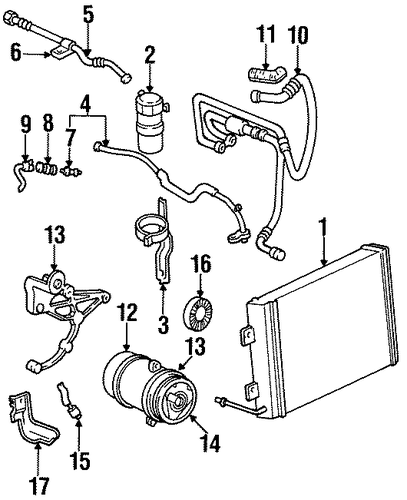 5
6
2
11
10
4
9
8
7
13
1
16
3
12
13
14
15
17