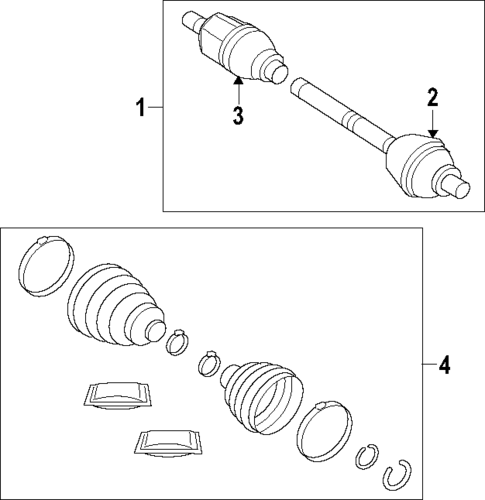 1
3
2
4