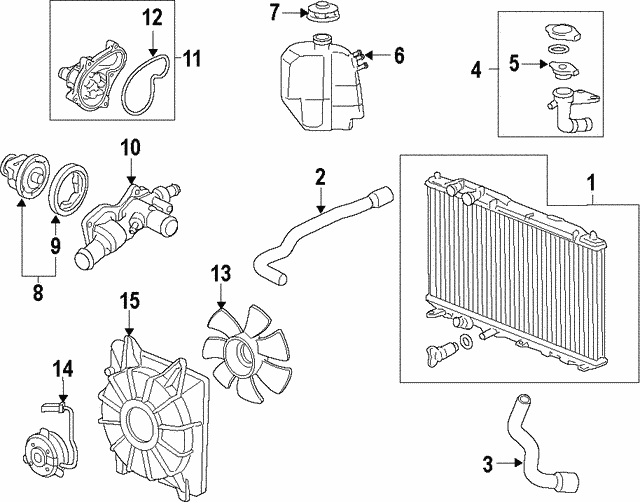 12
11
7
6
4
5
10
2
1
9
8
13
15
14
3