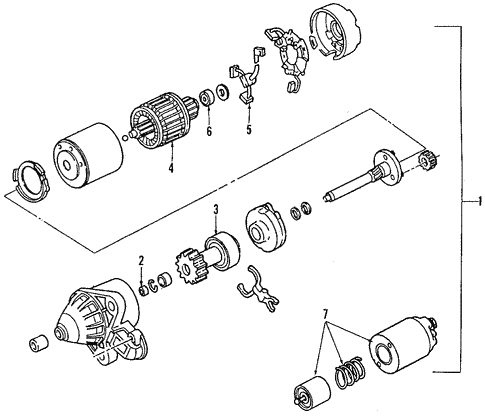 6
5
4
1
3
2
7