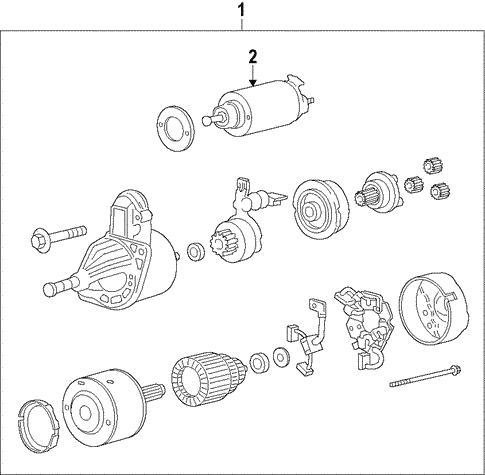 1
2