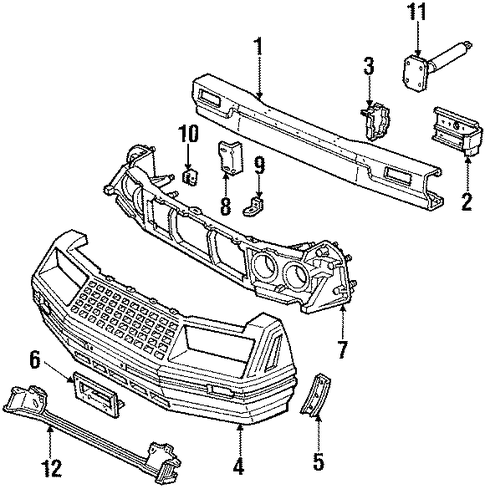 11
1
3
10
9
8
2
7
6
5
12
4