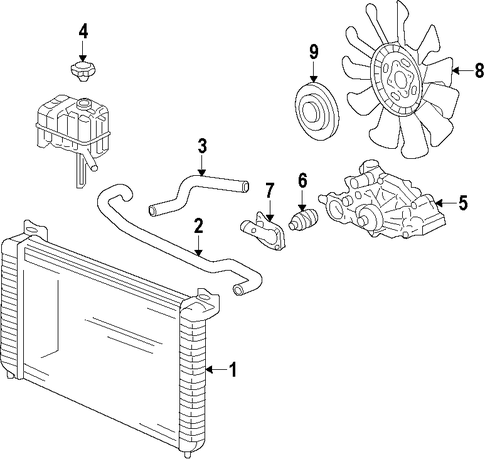 4
9
8
3
7
6
5
2
1