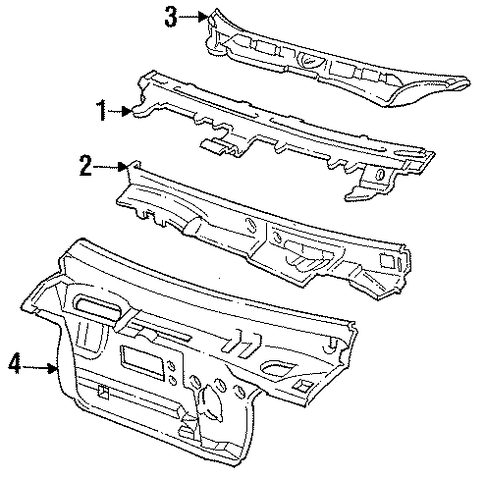 3
1
2
4